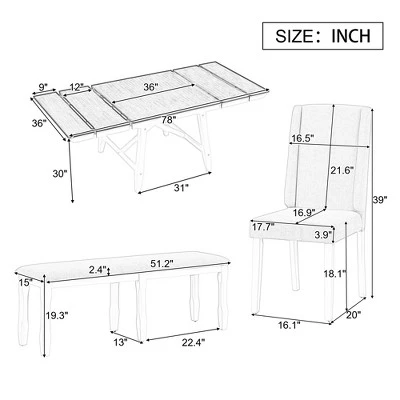 SIZE: INCH

9"
12"
36"
36"
78"
30"
31"

16.5"
21.6"
39"
16.9"
17.7"
3.9"
18.1"
20"
16.1"

2.4"
51.2"
15"
19.3"
13"
22.4"