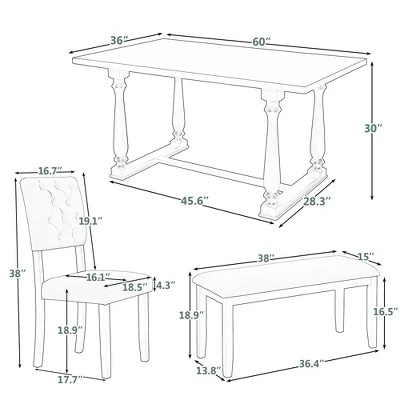 36″
60″
30″
45.6″
28.3″
16.7″
19.1″
38″
16.1″
18.5″
4.3″
18.9″
17.7″
38″
15″
18.9″
16.5″
13.8″
36.4″