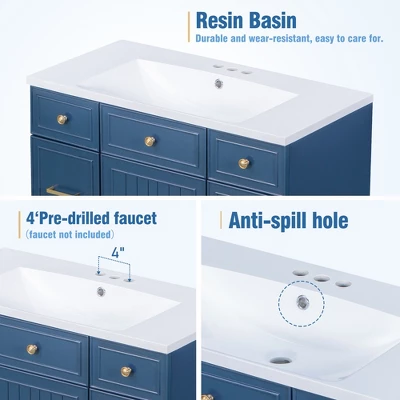 Resin Basin
Durable and wear-resistant, easy to care for.

4‘Pre-drilled faucet
(faucet not included)

4"

Anti-spill hole