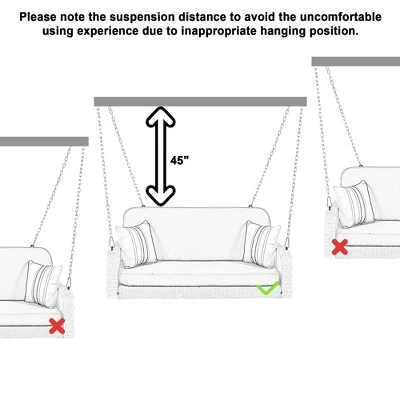 Please note the suspension distance to avoid the uncomfortable using experience due to inappropriate hanging position.

45"