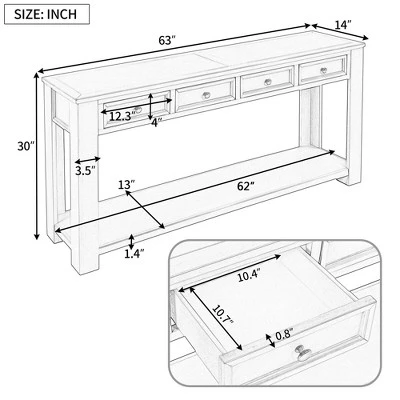 SIZE: INCH

63"

14"

30"

12.3"

4"

3.5"

13"

62"

1.4"

10.4"

10.7"

0.8"