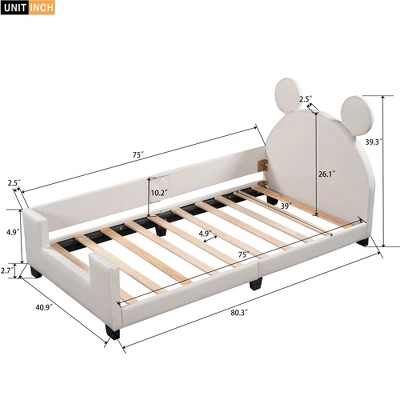 UNIT INCH

2.5″

39.3″

75″

26.1″

2.5″

10.2″

39″

4.9″

4.9″

75″

2.7″

40.9″

80.3″